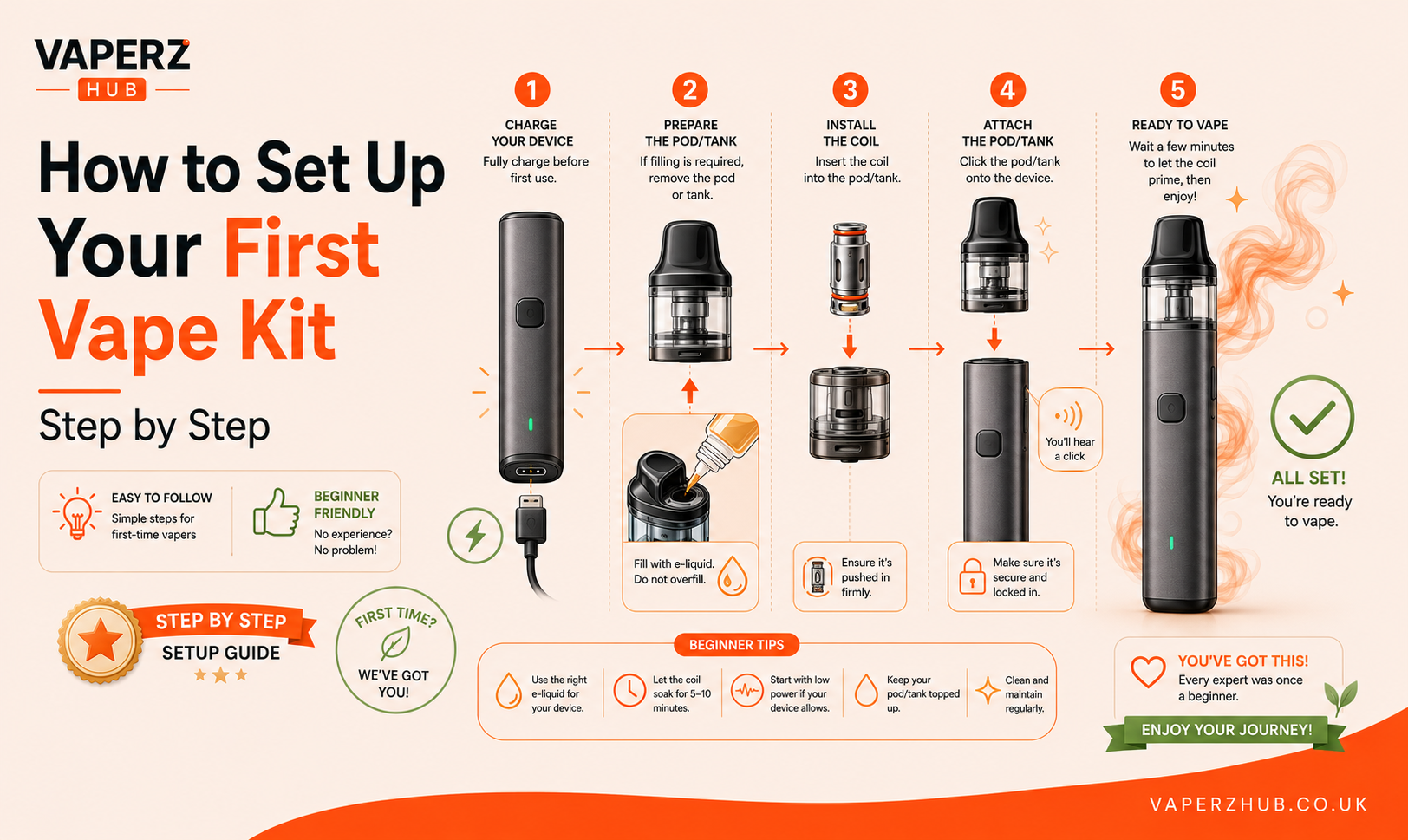 VAPERZ
HUB

How to Set Up Your First Vape Kit

Step by Step

EASY TO FOLLOW
Simple steps for first-time vapers

BEGINNER FRIENDLY
No experience? No problem!

STEP BY STEP
SETUP GUIDE

FIRST TIME?
WE'VE GOT YOU!

1
CHARGE YOUR DEVICE
Fully charge before first use.

2
PREPARE THE POD/TANK
If filling is required, remove the pod or tank.

Fill with e-liquid. Do not overfill.

3
INSTALL THE COIL
Insert the coil into the pod/tank.

Ensure it's pushed in firmly.

4
ATTACH THE POD/TANK
Click the pod/tank onto the device.

You'll hear a click

Make sure it's secure and locked in.

5
READY TO VAPE
Wait a few minutes to let the coil prime, then enjoy!

ALL SET!
You're ready to vape.

BEGINNER TIPS
Use the right e-liquid for your device.
Let the coil soak for 5–10 minutes.
Start with low power if your device allows.
Keep your pod/tank topped up.
Clean and maintain regularly.

YOU'VE GOT THIS!
Every expert was once a beginner.
ENJOY YOUR JOURNEY!

VAPERZHUB.CO.UK